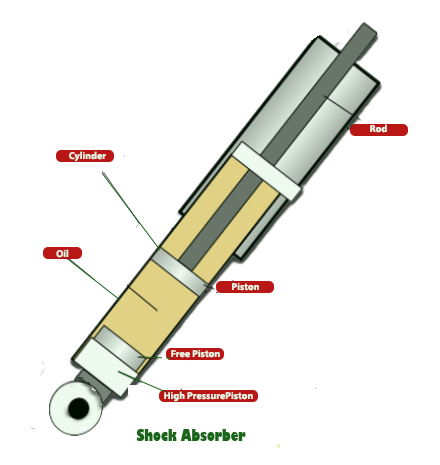 Rod

Cylinder

Oil

Piston

Free Piston

High PressurePiston

Shock Absorber